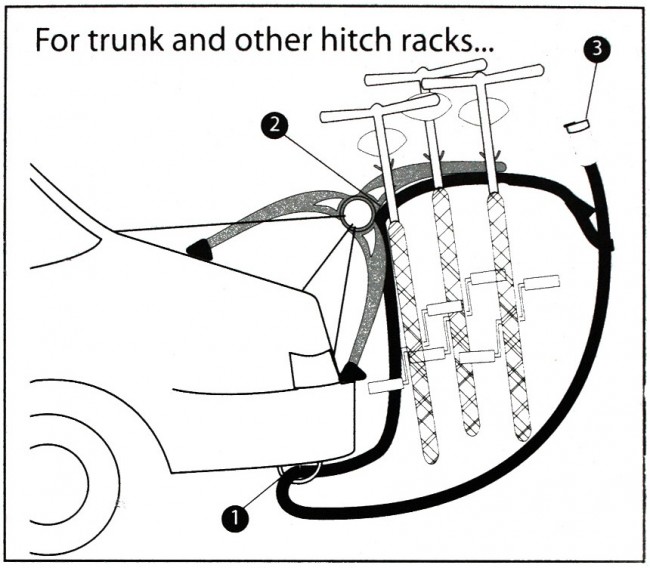 For trunk and other hitch racks...

3

2

1